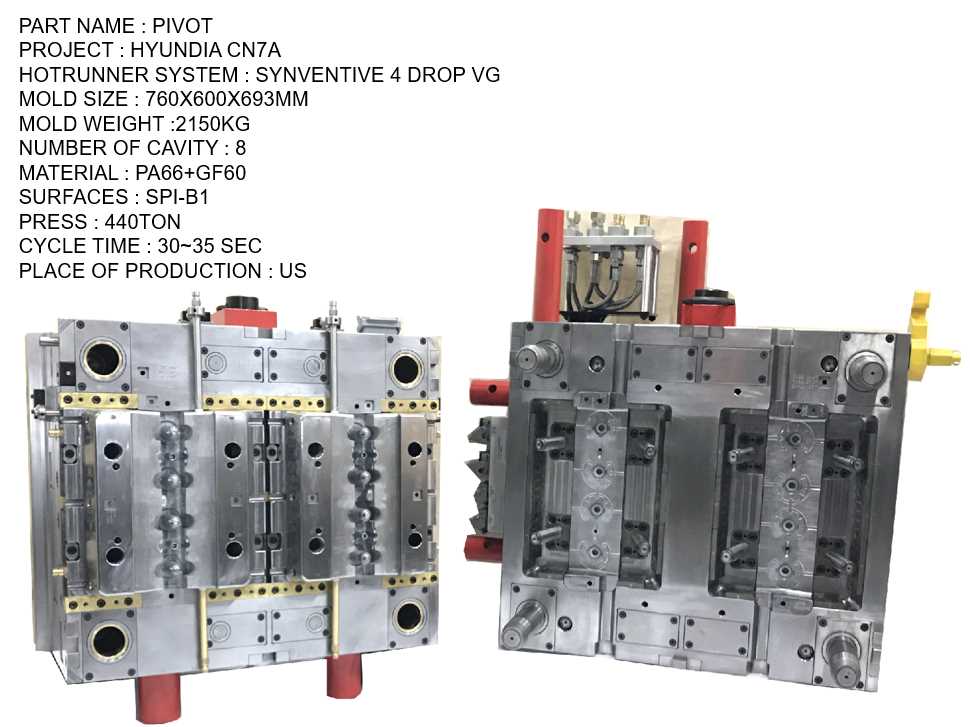 PART NAME : PIVOT
PROJECT : HYUNDIA CN7A
HOTRUNNER SYSTEM : SYNVENTIVE 4 DROP VG
MOLD SIZE : 760X600X693MM
MOLD WEIGHT :2150KG
NUMBER OF CAVITY : 8
MATERIAL : PA66+GF60
SURFACES : SPI-B1
PRESS : 440TON
CYCLE TIME : 30~35 SEC
PLACE OF PRODUCTION : US